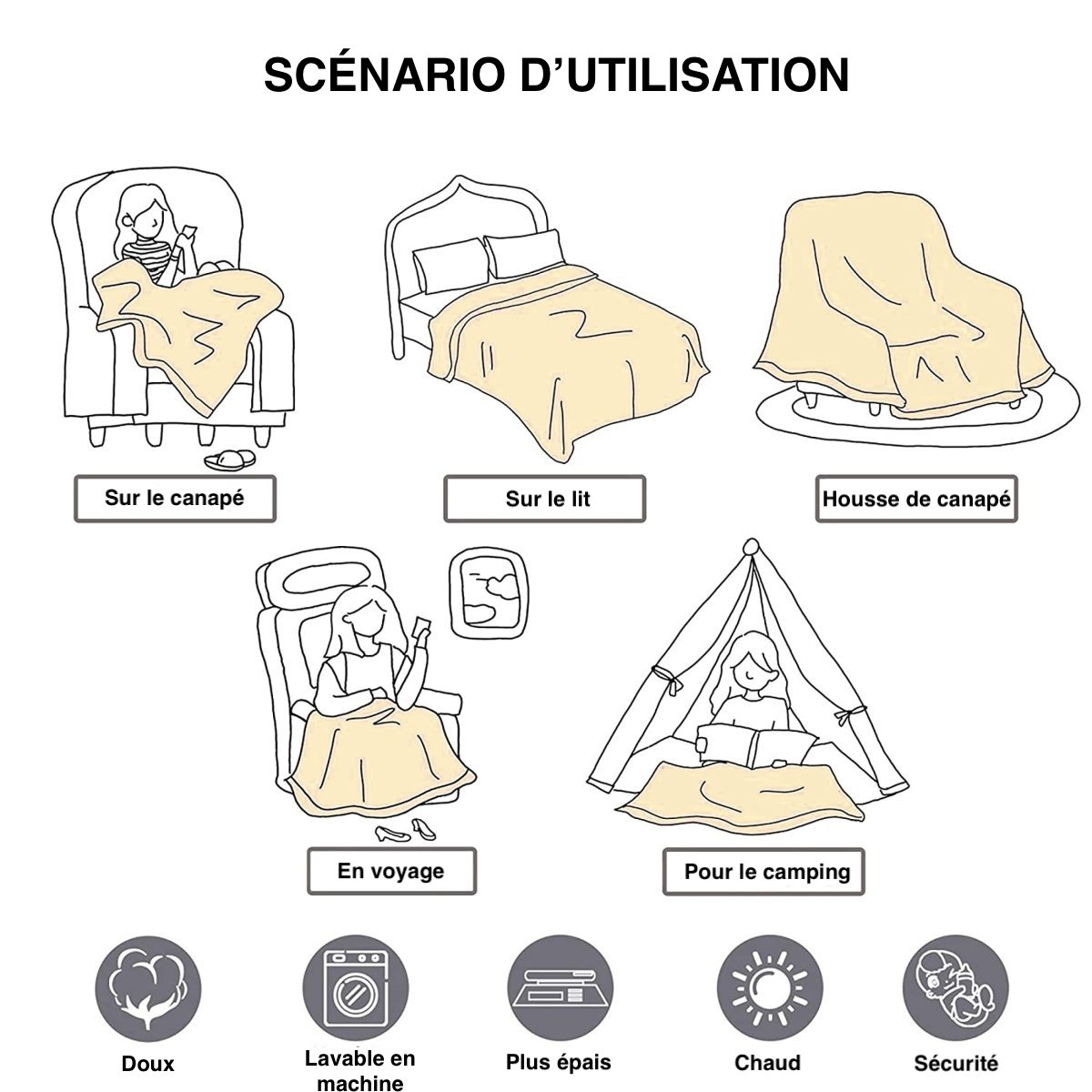 SCÉNARIO D'UTILISATION

Sur le canapé

Sur le lit

Housse de canapé

En voyage

Pour le camping

Doux

Lavable en machine

Plus épais

Chaud

Sécurité